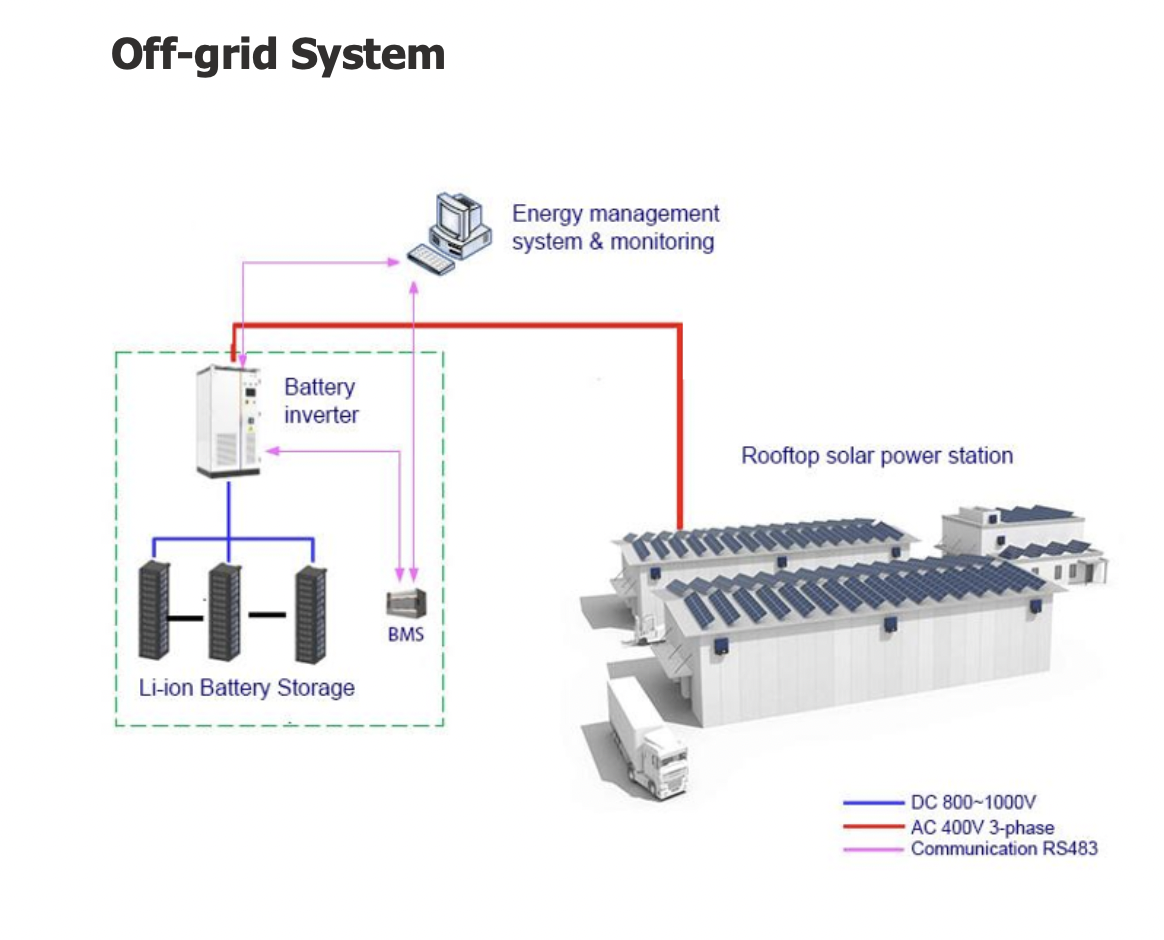 Off-grid System

Energy management system & monitoring

Battery inverter

Rooftop solar power station

BMS

Li-ion Battery Storage

DC 800~1000V
AC 400V 3-phase
Communication RS483